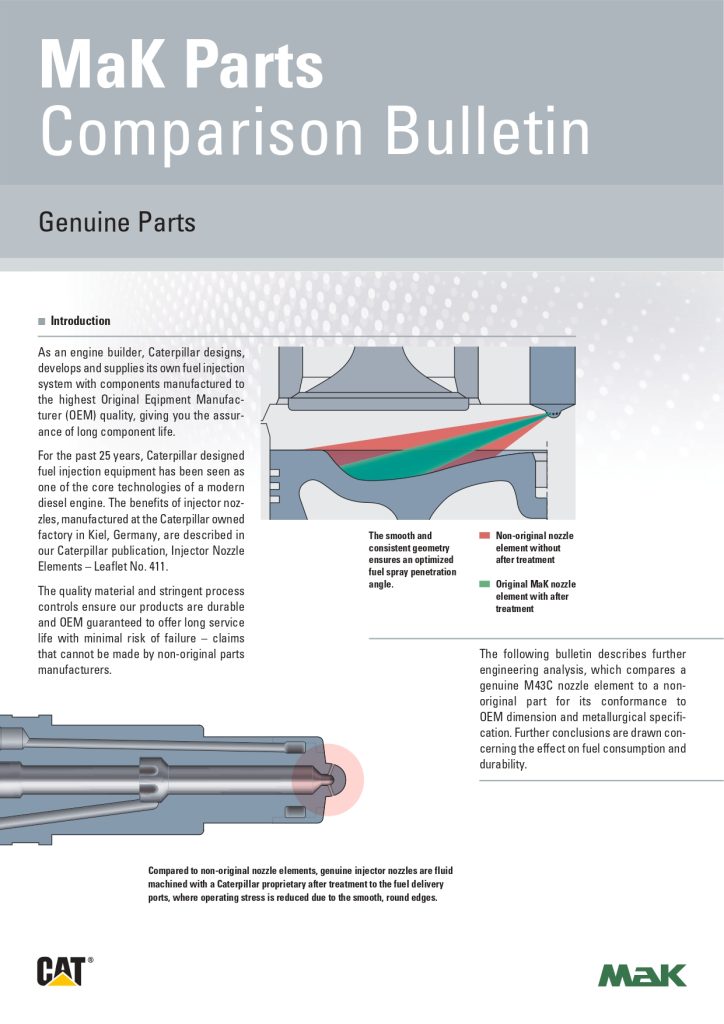 MaK Parts
Comparison Bulletin

Genuine Parts

Introduction

As an engine builder, Caterpillar designs, develops and supplies its own fuel injection system with components manufactured to the highest Original Eqipment Manufacturer (OEM) quality, giving you the assurance of long component life.

For the past 25 years, Caterpillar designed fuel injection equipment has been seen as one of the core technologies of a modern diesel engine. The benefits of injector nozzles, manufactured at the Caterpillar owned factory in Kiel, Germany, are described in our Caterpillar publication, Injector Nozzle Elements – Leaflet No. 411.

The quality material and stringent process controls ensure our products are durable and OEM guaranteed to offer long service life with minimal risk of failure – claims that cannot be made by non-original parts manufacturers.

The smooth and consistent geometry ensures an optimized fuel spray penetration angle.

Non-original nozzle element without after treatment

Original MaK nozzle element with after treatment

The following bulletin describes further engineering analysis, which compares a genuine M43C nozzle element to a non-original part for its conformance to OEM dimension and metallurgical specification. Further conclusions are drawn concerning the effect on fuel consumption and durability.

Compared to non-original nozzle elements, genuine injector nozzles are fluid machined with a Caterpillar proprietary after treatment to the fuel delivery ports, where operating stress is reduced due to the smooth, round edges.

CAT®

MaK