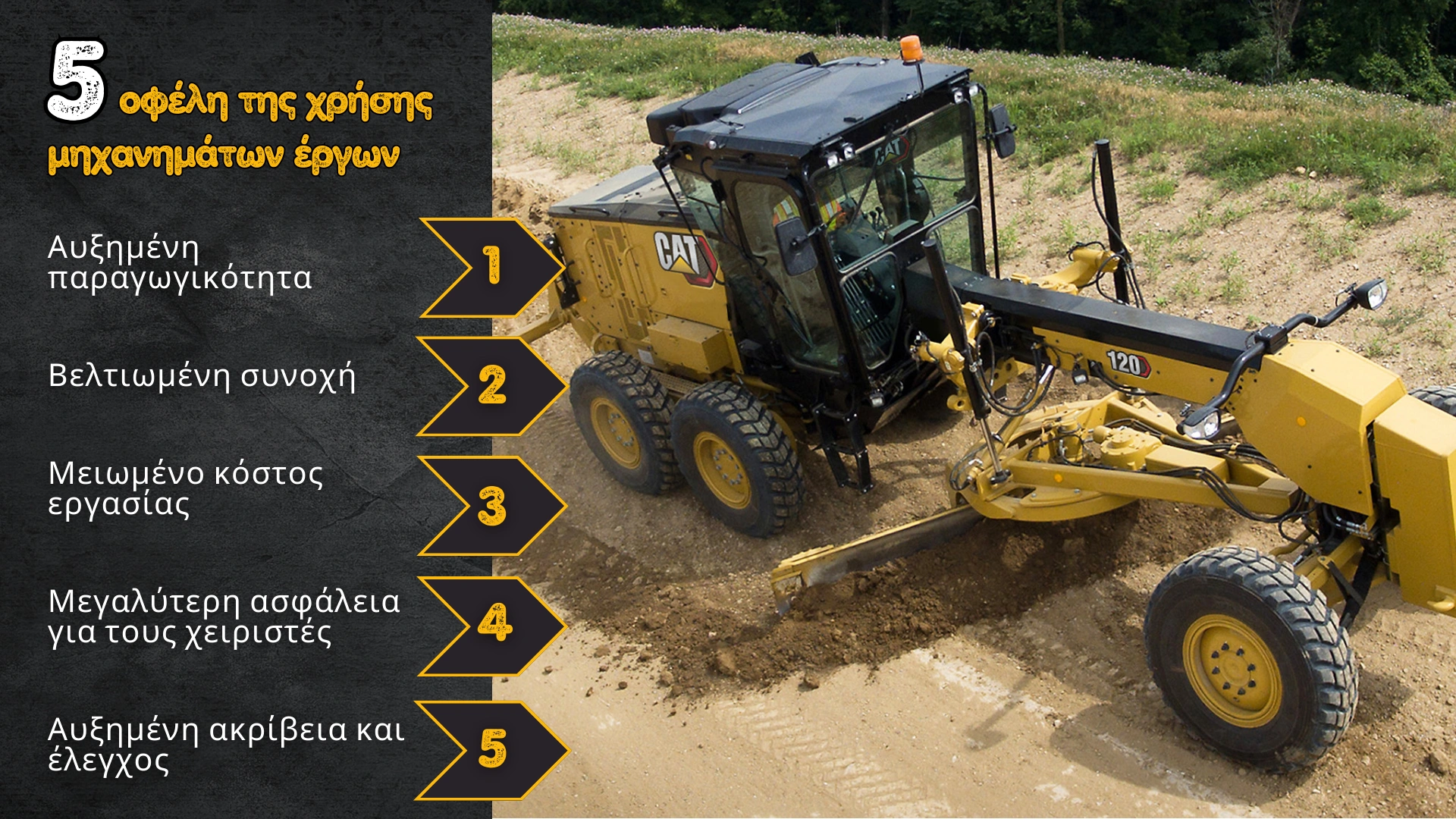 5 οφέλη της χρήσης μηχανημάτων έργων

Αυξημένη παραγωγικότητα
1

Βελτιωμένη συνοχή
2

Μειωμένο κόστος εργασίας
3

Μεγαλύτερη ασφάλεια για τους χειριστές
4

Αυξημένη ακρίβεια και έλεγχος
5

CAT
CAT
120